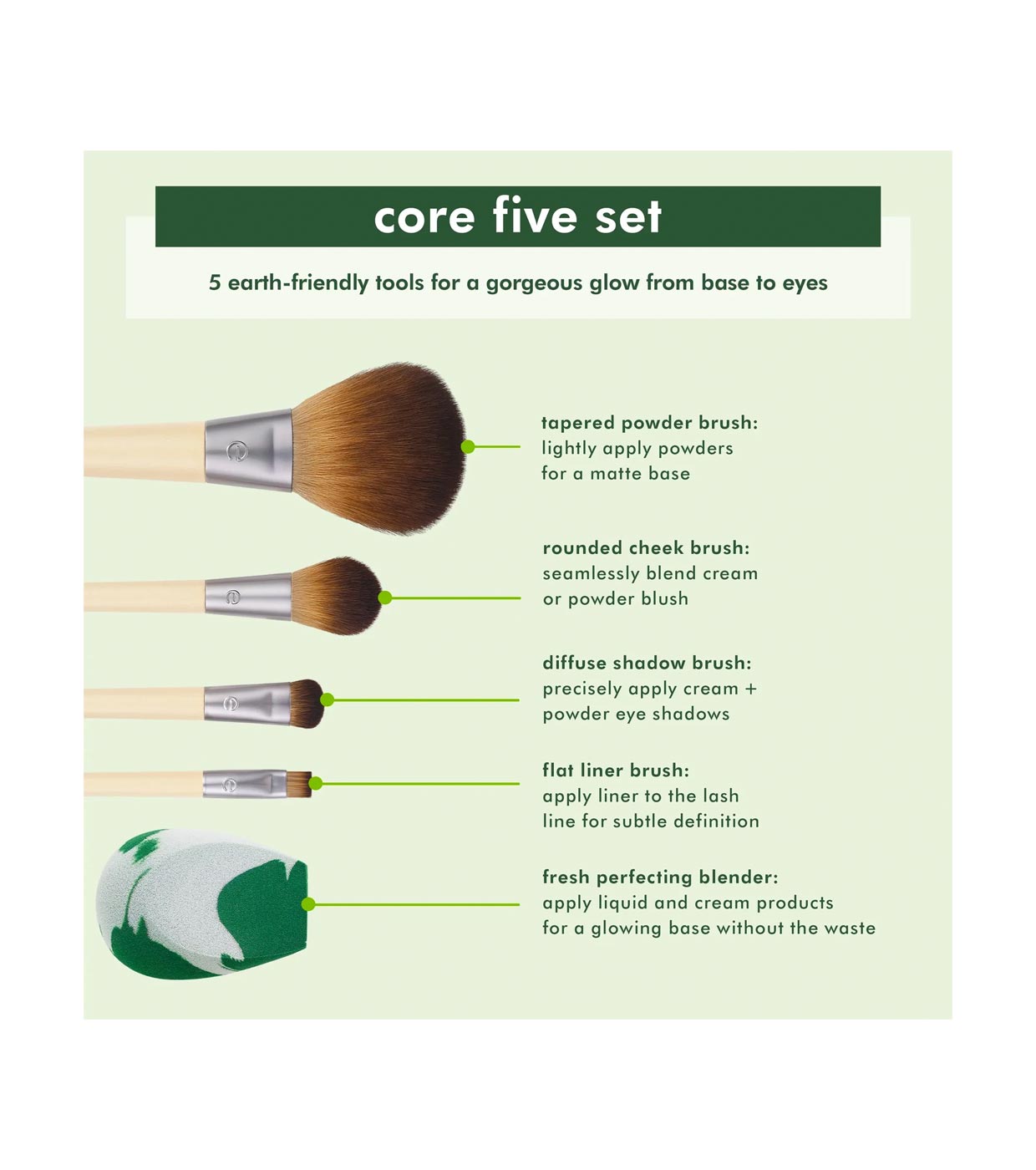 core five set

5 earth-friendly tools for a gorgeous glow from base to eyes

tapered powder brush:
lightly apply powders for a matte base

rounded cheek brush:
seamlessly blend cream or powder blush

diffuse shadow brush:
precisely apply cream + powder eye shadows

flat liner brush:
apply liner to the lash line for subtle definition

fresh perfecting blender:
apply liquid and cream products for a glowing base without the waste