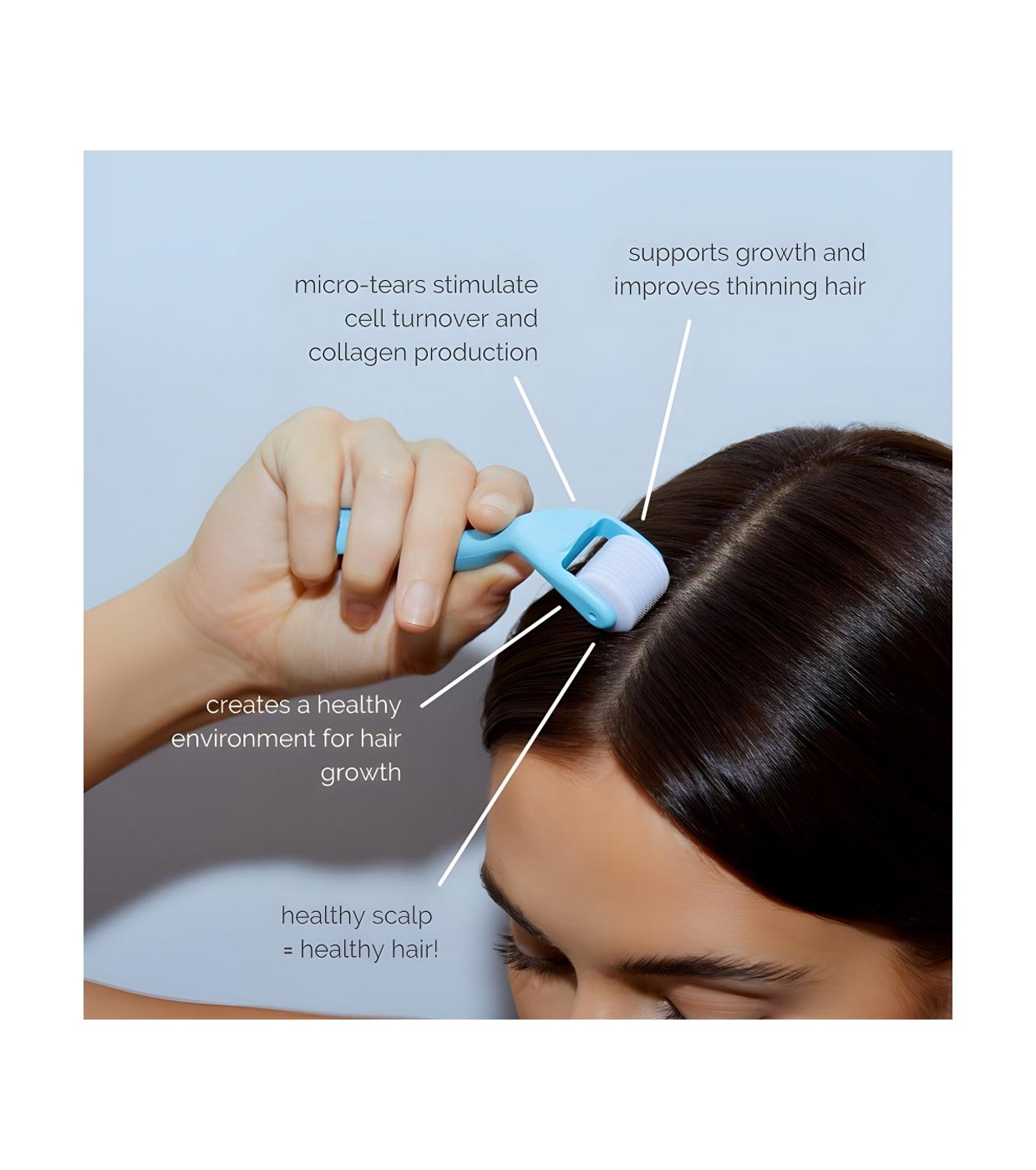 micro-tears stimulate cell turnover and collagen production

supports growth and improves thinning hair

creates a healthy environment for hair growth

healthy scalp = healthy hair!